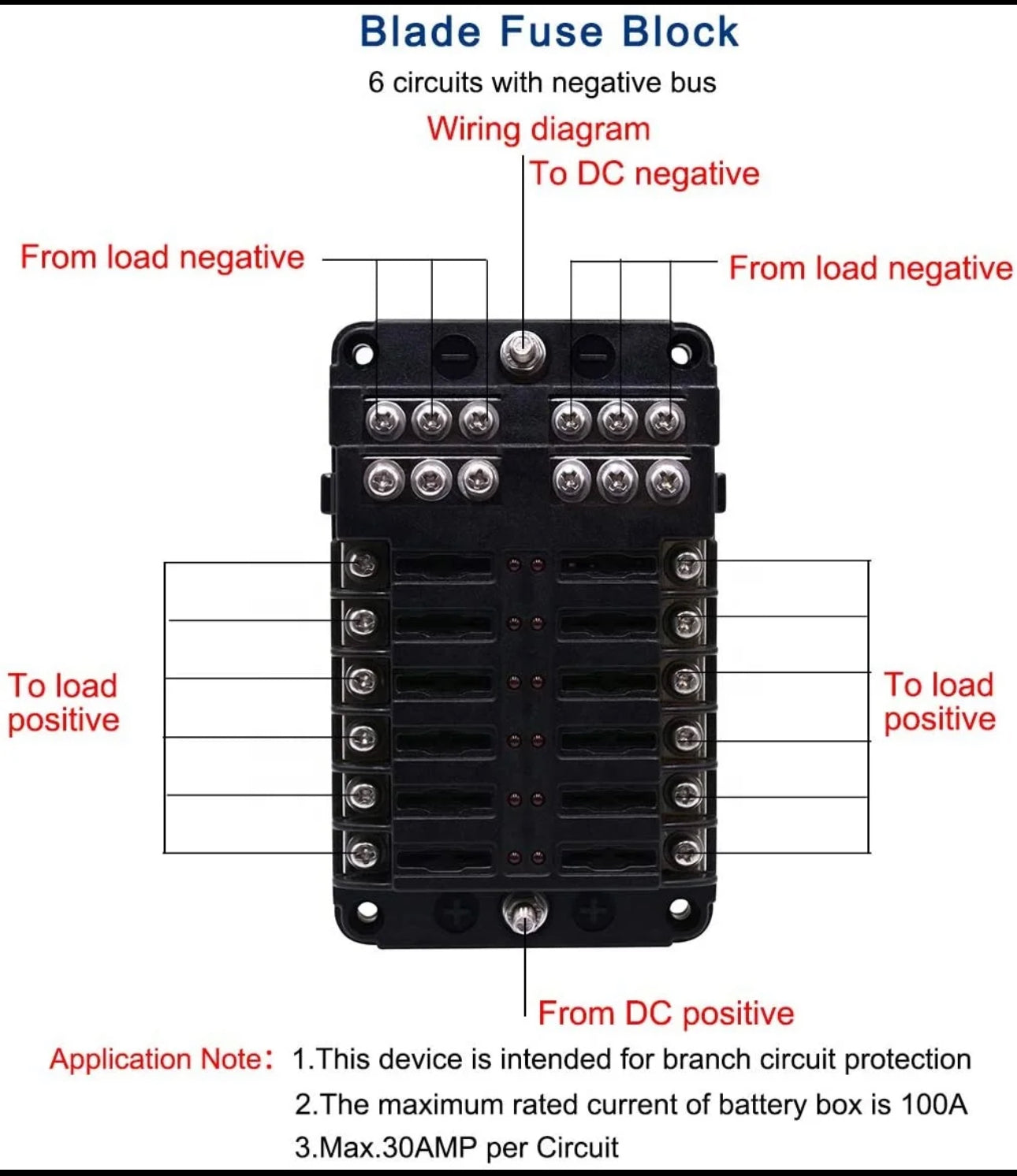 Blade Fuse Block
6 circuits with negative bus

Wiring diagram

To DC negative

From load negative

From load negative

To load positive

To load positive

From DC positive

Application Note： 1.This device is intended for branch circuit protection
2.The maximum rated current of battery box is 100A
3.Max.30AMP per Circuit